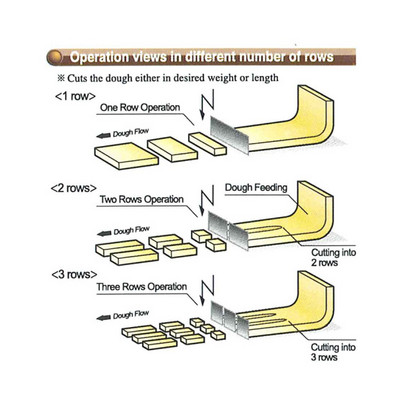 Operation views in different number of rows

※ Cuts the dough either in desired weight or length

<1 row>

One Row Operation

Dough Flow

<2 rows>

Two Rows Operation

Dough Feeding

Dough Flow

Cutting into 2 rows

<3 rows>

Three Rows Operation

Dough Flow

Cutting into 3 rows